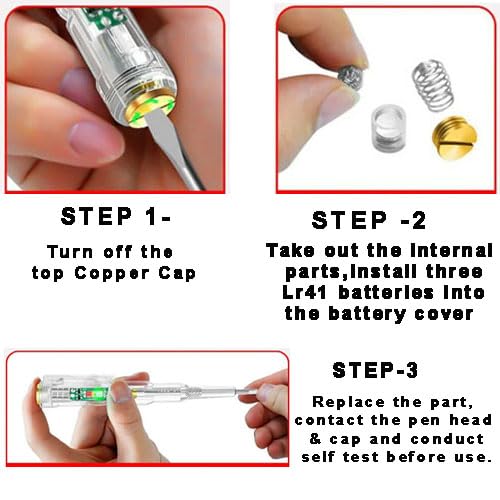 STEP 1-

Turn off the top Copper Cap

STEP -2

Take out the internal parts,install three Lr41 batteries into the battery cover

STEP-3

Replace the part, contact the pen head & cap and conduct self test before use.